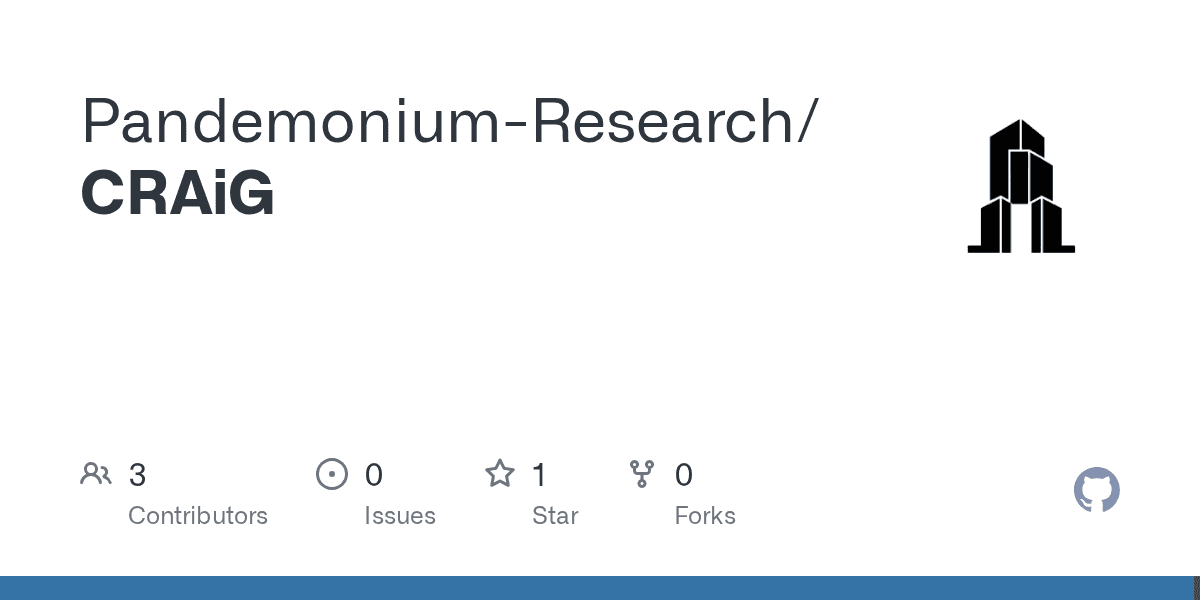 Pandemonium-Research/
CRAiG

3
Contributors

0
Issues

1
Star

0
Forks